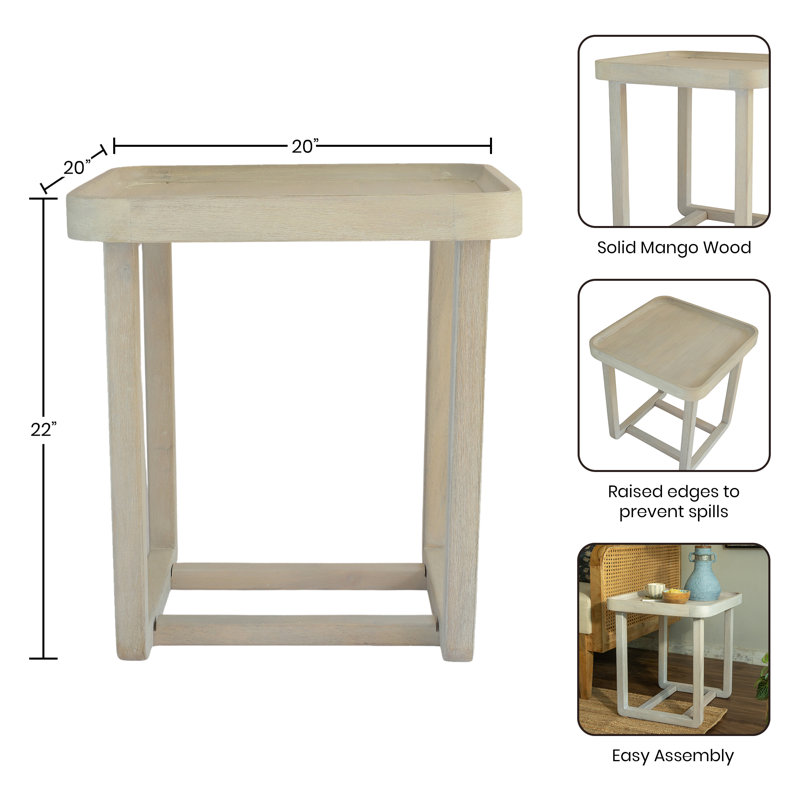 20”

20”

22”

Solid Mango Wood

Raised edges to prevent spills

Easy Assembly