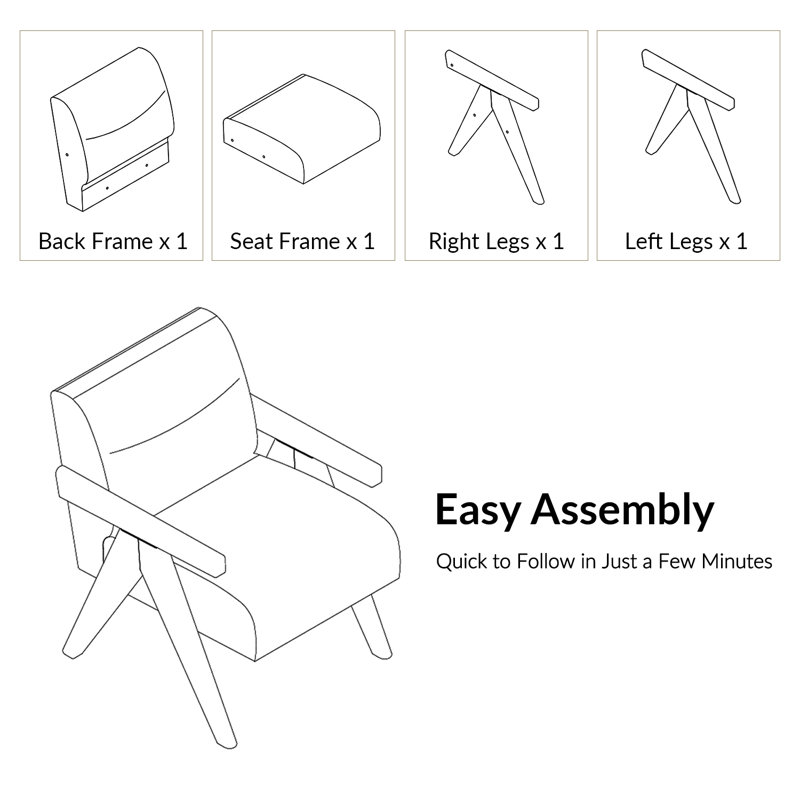 Back Frame x 1

Seat Frame x 1

Right Legs x 1

Left Legs x 1

Easy Assembly

Quick to Follow in Just a Few Minutes