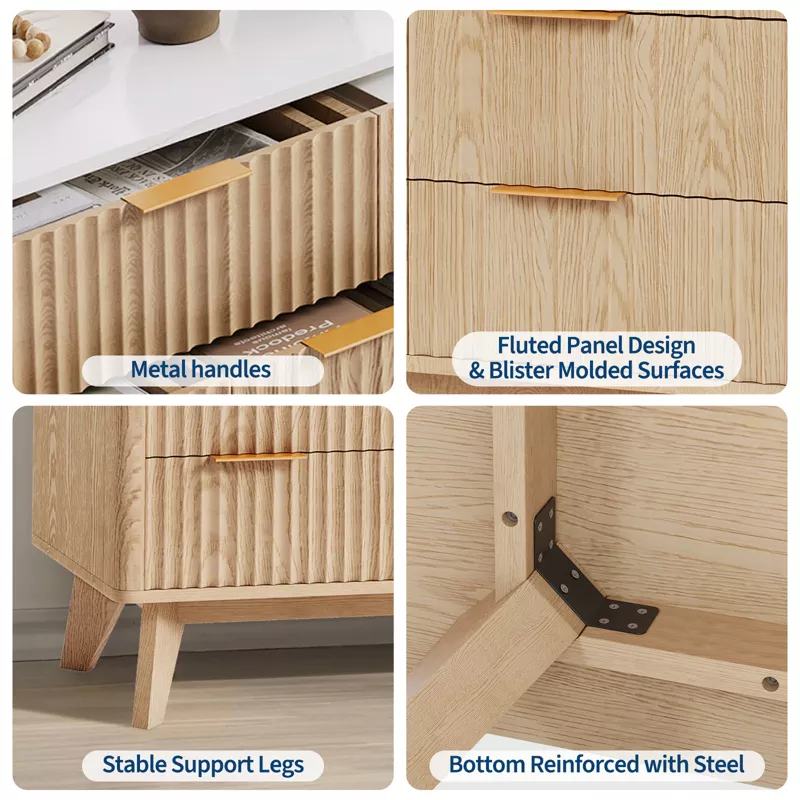 Metal handles

Fluted Panel Design & Blister Molded Surfaces

Stable Support Legs

Bottom Reinforced with Steel